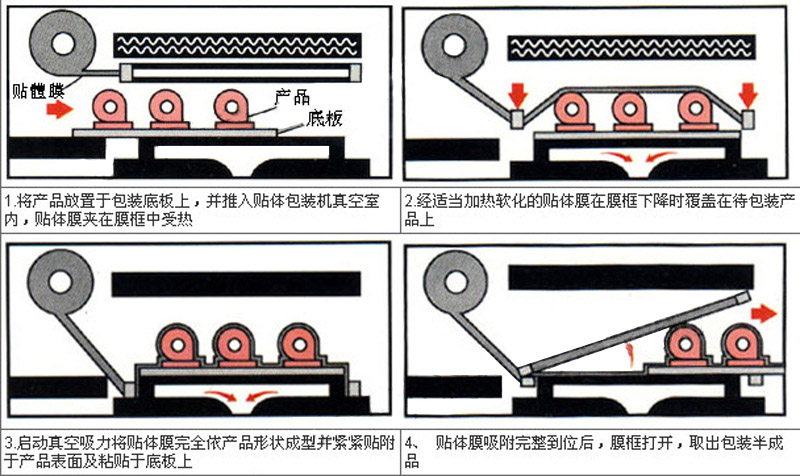 贴體膜

产品

底板

1.将产品放置于包装底板上，并推入贴体包装机真空室内，贴体膜夹在膜框中受热

2.经适当加热软化的贴体膜在膜框下降时覆盖在待包装产品上

3.启动真空吸力将贴体膜完全依产品形状成型并紧紧贴附于产品表面及粘贴于底板上

4、 贴体膜吸附完整到位后，膜框打开，取出包装半成品